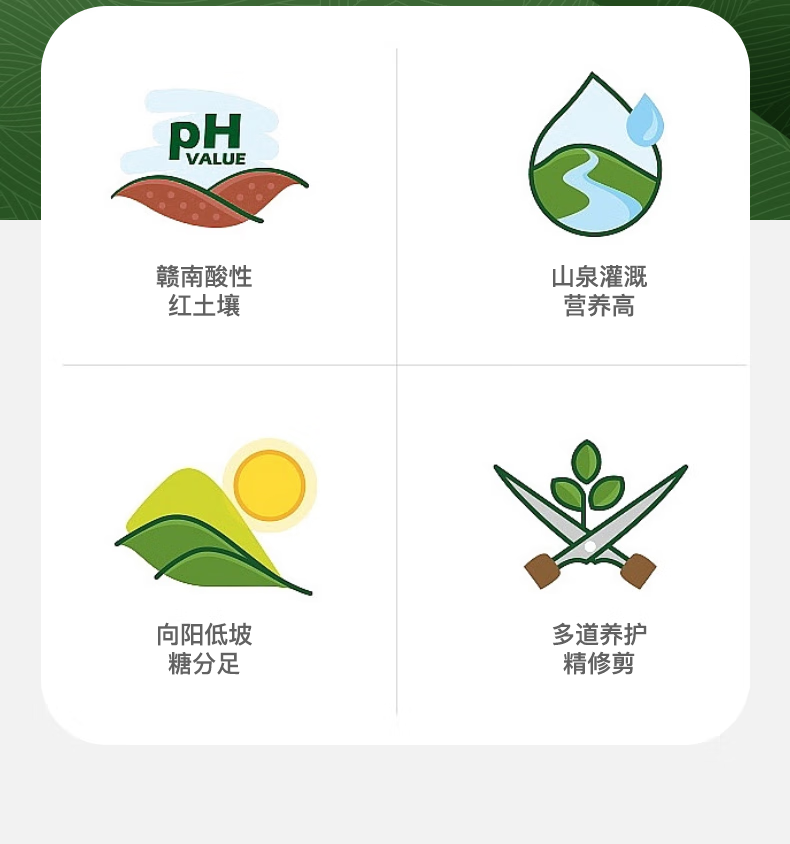 pH
VALUE

赣南酸性
红土壤

山泉灌溉
营养高

向阳低坡
糖分足

多道养护
精修剪